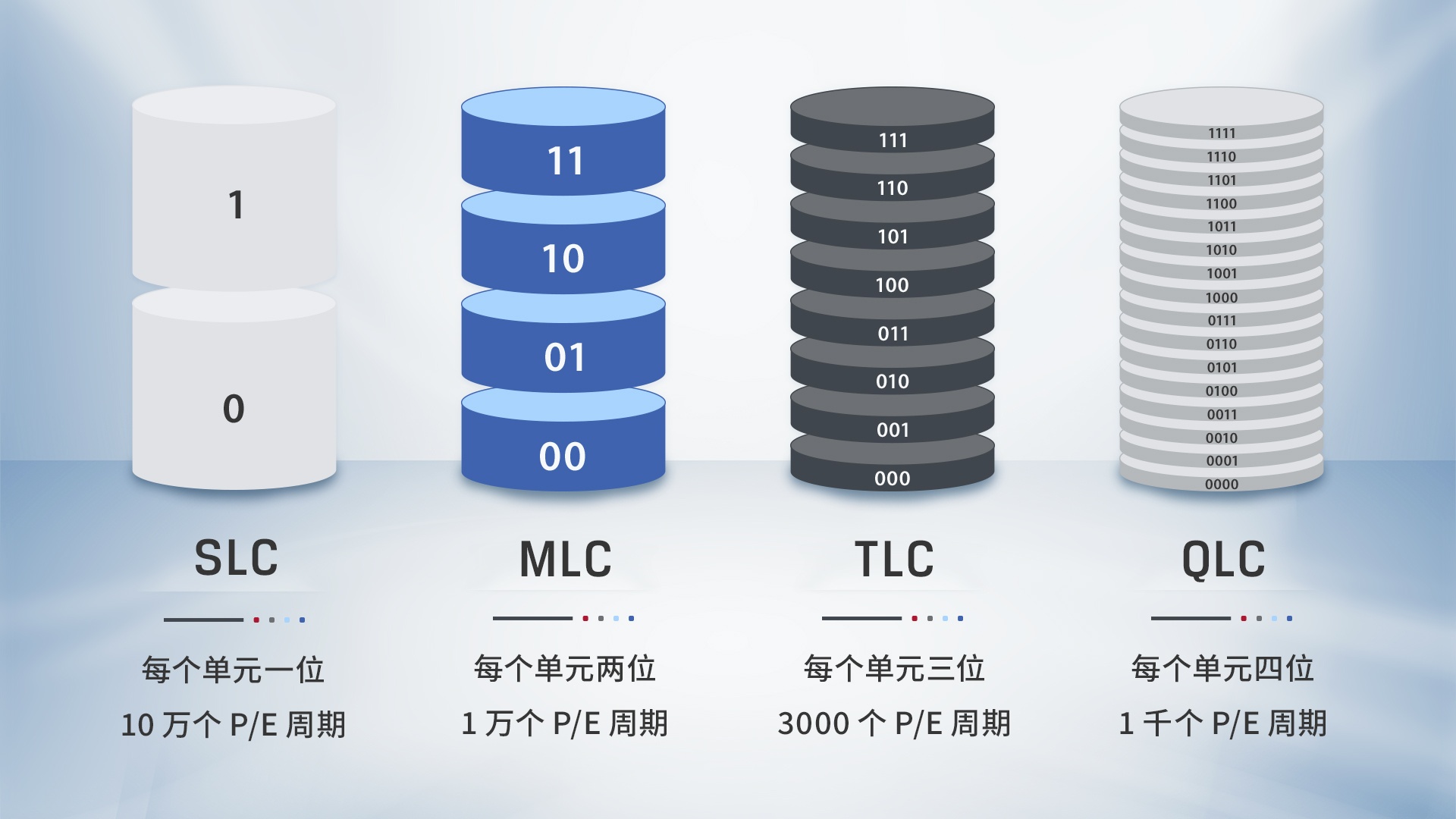 1
0

SLC

每个单元一位
10 万个 P/E 周期

11
10
01
00

MLC

每个单元两位
1 万个 P/E 周期

111
110
101
100
011
010
001
000

TLC

每个单元三位
3000 个 P/E 周期

1111
1110
1101
1100
1011
1010
1001
1000
0111
0110
0101
0100
0011
0010
0001
0000

QLC

每个单元四位
1 千个 P/E 周期