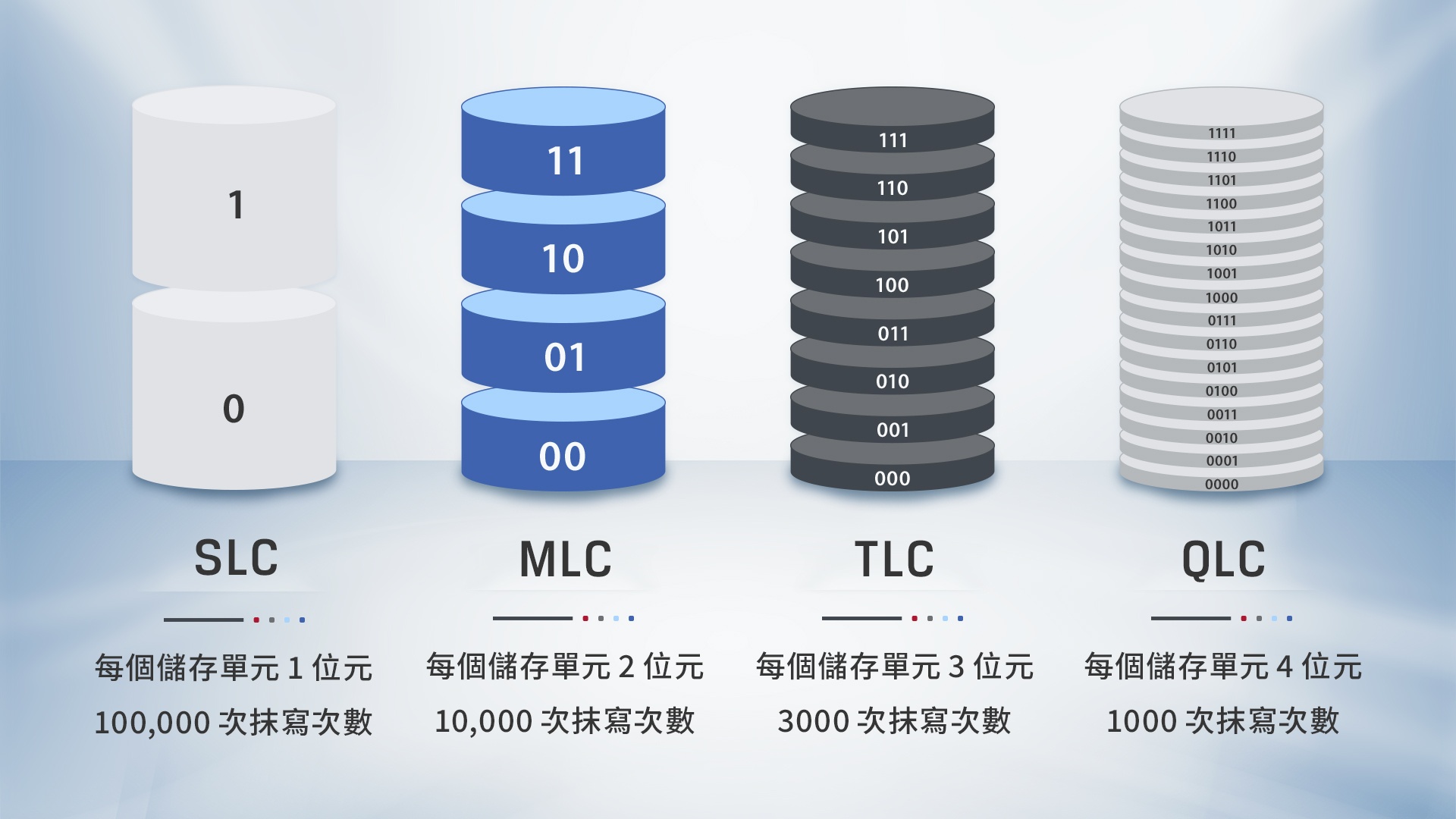 1
0
SLC
每個儲存單元 1 位元
100,000 次抹寫次數

11
10
01
00
MLC
每個儲存單元 2 位元
10,000 次抹寫次數

111
110
101
100
011
010
001
000
TLC
每個儲存單元 3 位元
3000 次抹寫次數

1111
1110
1101
1100
1011
1010
1001
1000
0111
0110
0101
0100
0011
0010
0001
0000
QLC
每個儲存單元 4 位元
1000 次抹寫次數